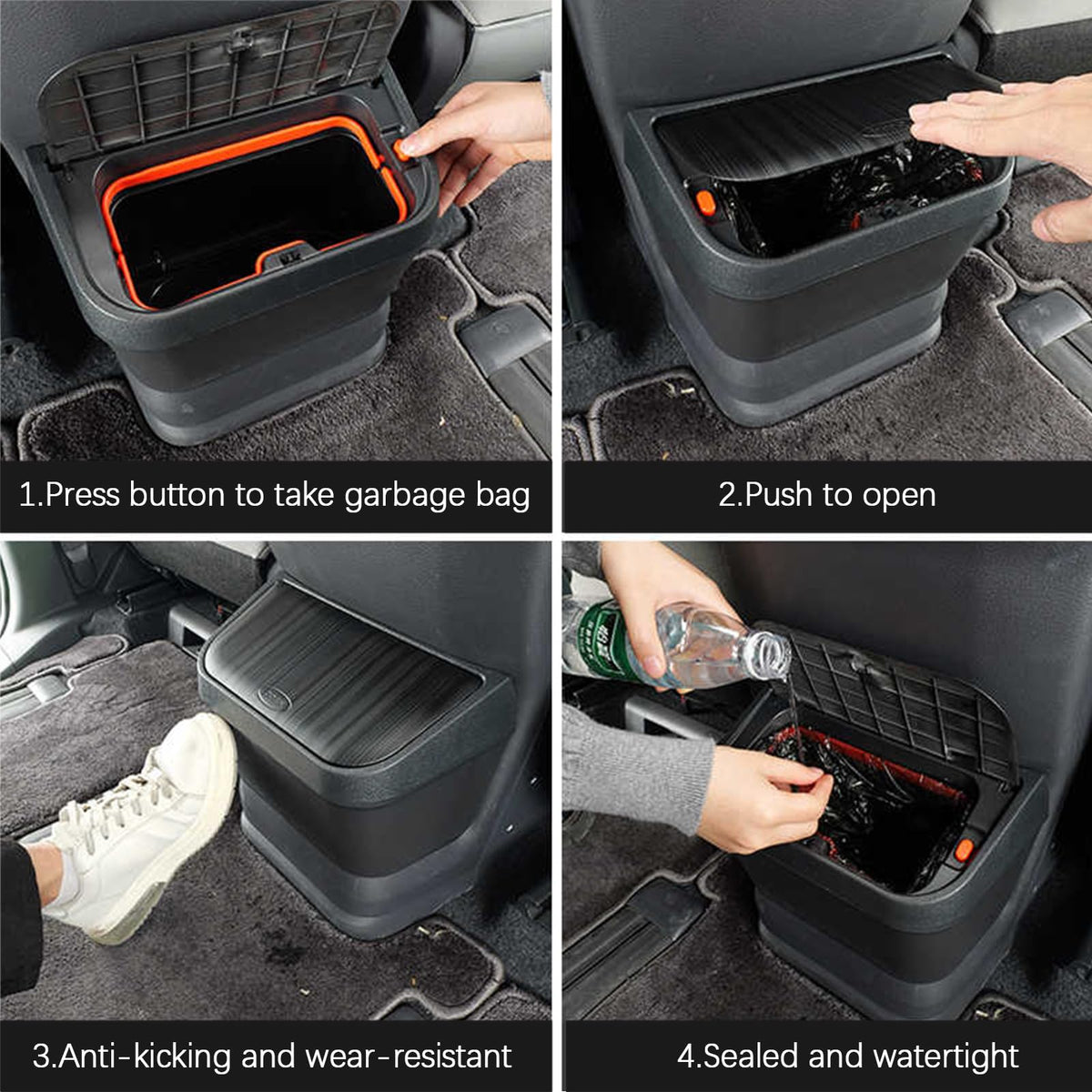 1.Press button to take garbage bag

2.Push to open

3.Anti-kicking and wear-resistant

4.Sealed and watertight